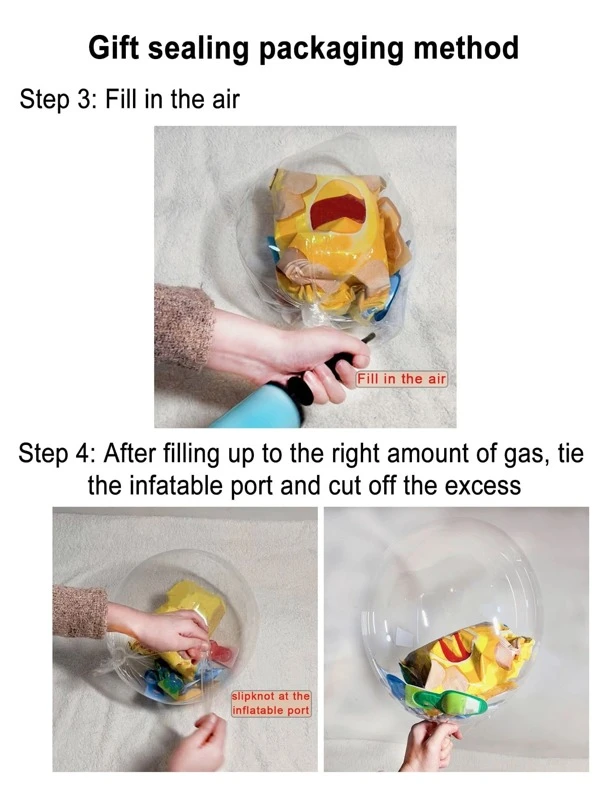 Gift sealing packaging method

Step 3: Fill in the air

Fill in the air

Step 4: After filling up to the right amount of gas, tie the infatable port and cut off the excess

slipknot at the inflatable port