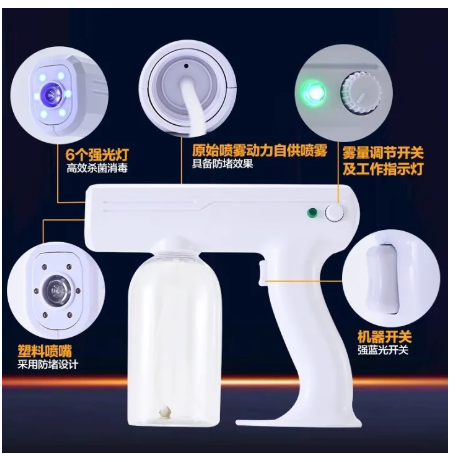 6个强光灯
高效杀菌消毒

原始喷雾动力自供喷雾
具备防堵效果

雾量调节开关
及工作指示灯

塑料喷嘴
采用防堵设计

机器开关
强蓝光开关