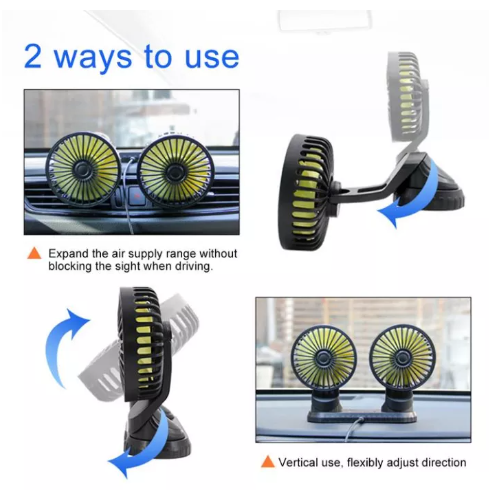 2 ways to use

Expand the air supply range without blocking the sight when driving.

Vertical use, flexibly adjust direction