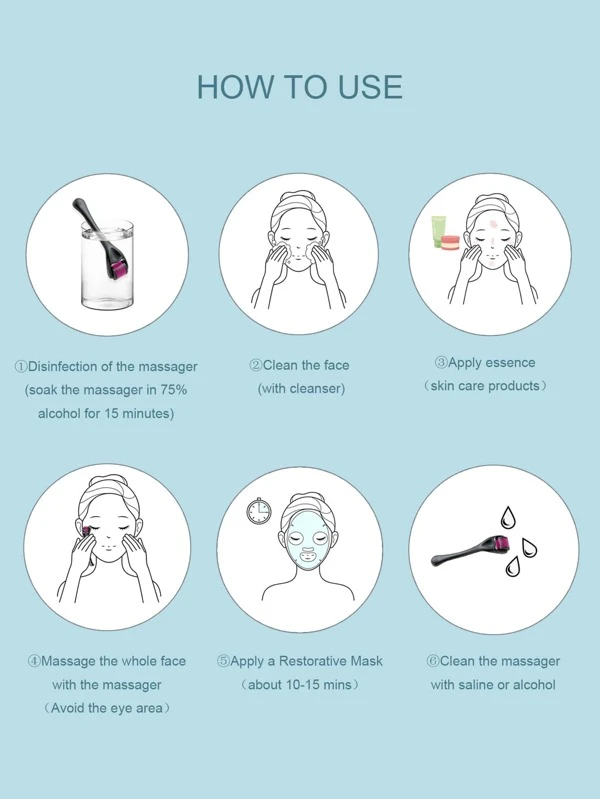 HOW TO USE

①Disinfection of the massager (soak the massager in 75% alcohol for 15 minutes)

②Clean the face (with cleanser)

③Apply essence （skin care products）

④Massage the whole face with the massager （Avoid the eye area）

⑤Apply a Restorative Mask （about 10-15 mins）

⑥Clean the massager with saline or alcohol