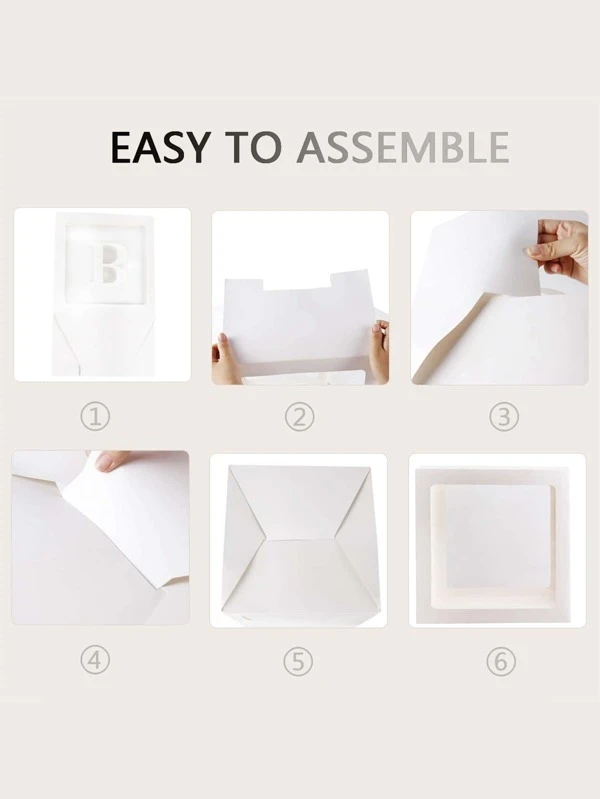 EASY TO ASSEMBLE

B

①

②

③

④

⑤

⑥